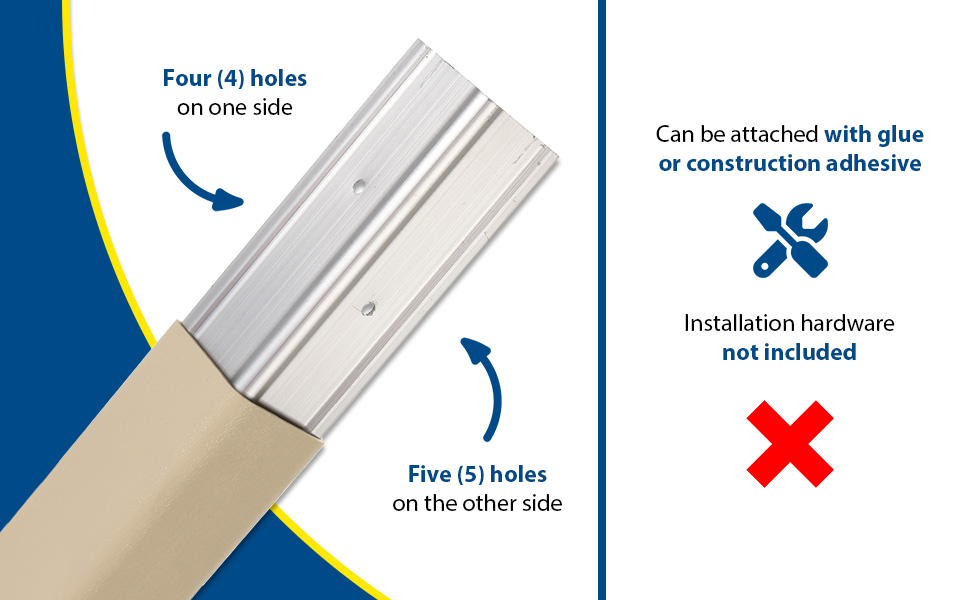 Four (4) holes
on one side

Five (5) holes
on the other side

Can be attached with glue or construction adhesive

Installation hardware not included