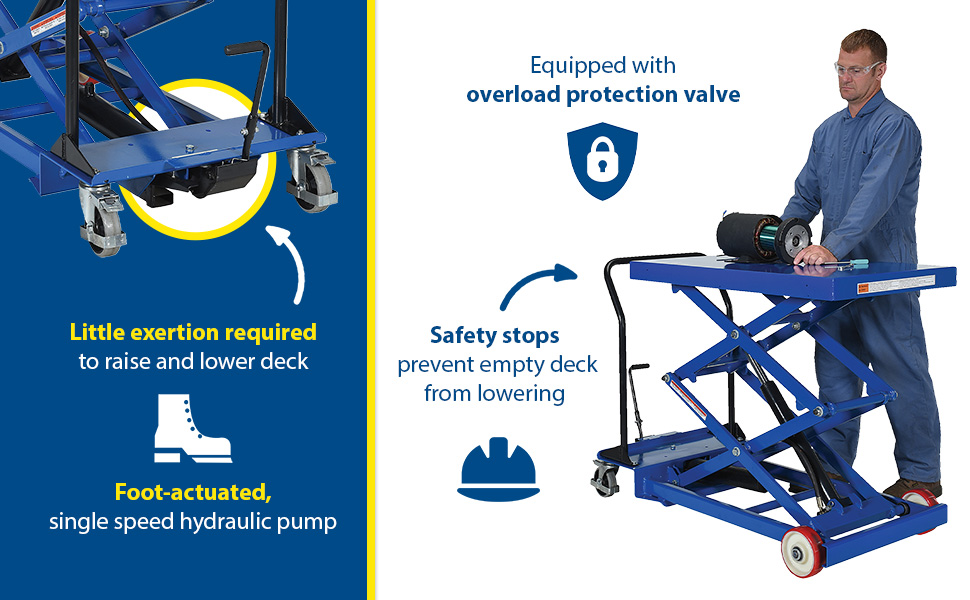 Little exertion required
to raise and lower deck

Foot-actuated,
single speed hydraulic pump

Equipped with
overload protection valve

Safety stops
prevent empty deck
from lowering